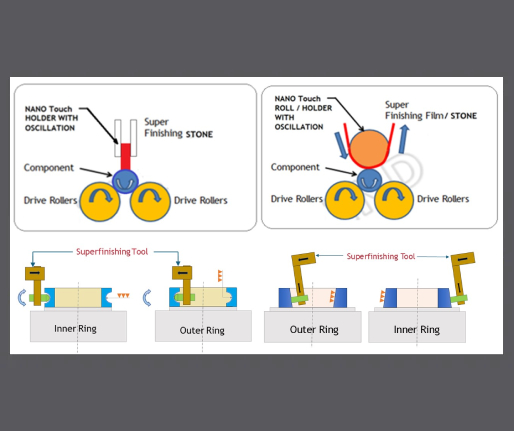 NANO Touch HOLDER WITH OSCILLATION

Super Finishing STONE

Component

Drive Rollers

Drive Rollers

NANO Touch ROLL / HOLDER WITH OSCILLATION

Super Finishing Film/ STONE

Component

Drive Rollers

Drive Rollers

Superfinishing Tool

Inner Ring

Outer Ring

Superfinishing Tool

Outer Ring

Inner Ring